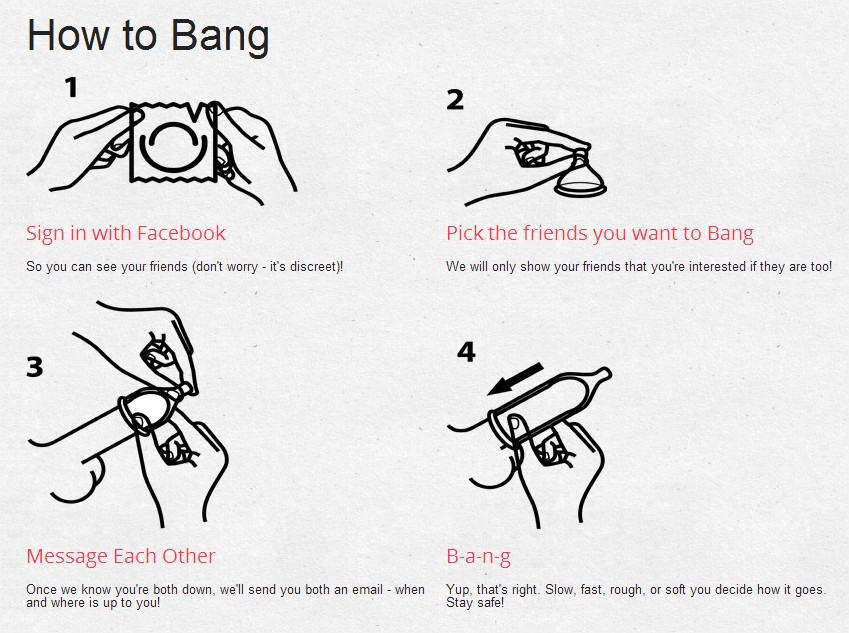 How to Bang

1

Sign in with Facebook

So you can see your friends (don't worry - it's discreet)!

2

Pick the friends you want to Bang

We will only show your friends that you're interested if they are too!

3

Message Each Other

Once we know you're both down, we'll send you both an email - when and where is up to you!

4

B-a-n-g

Yup, that's right. Slow, fast, rough, or soft you decide how it goes. Stay safe!